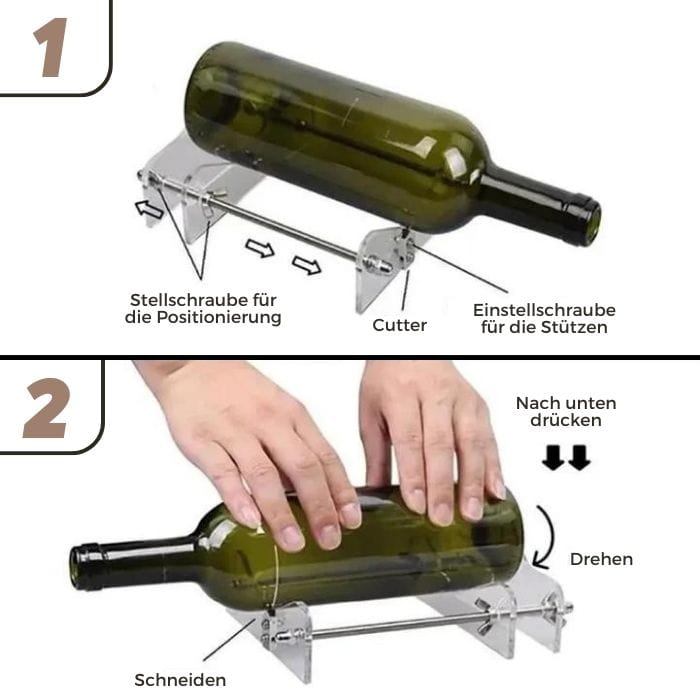 1

Stellschraube für die Positionierung

Cutter

Einstellschraube für die Stützen

2

Nach unten drücken

Drehen

Schneiden