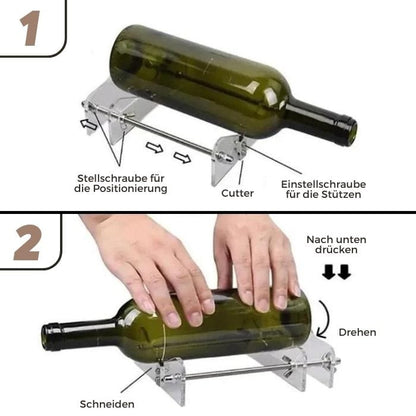 1

Stellschraube für die Positionierung

Cutter

Einstellschraube für die Stützen

2

Nach unten drücken

Drehen

Schneiden