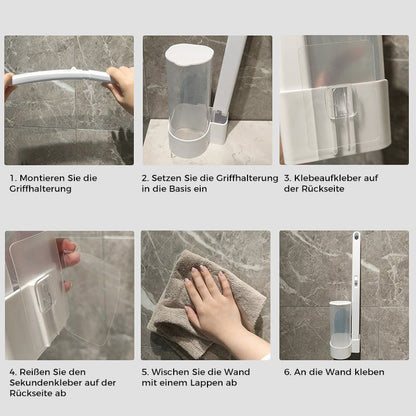 1. Montieren Sie die Griffhalterung

2. Setzen Sie die Griffhalterung in die Basis ein

3. Klebeaufkleber auf der Rückseite

4. Reißen Sie den Sekundenkleber auf der Rückseite ab

5. Wischen Sie die Wand mit einem Lappen ab

6. An die Wand kleben